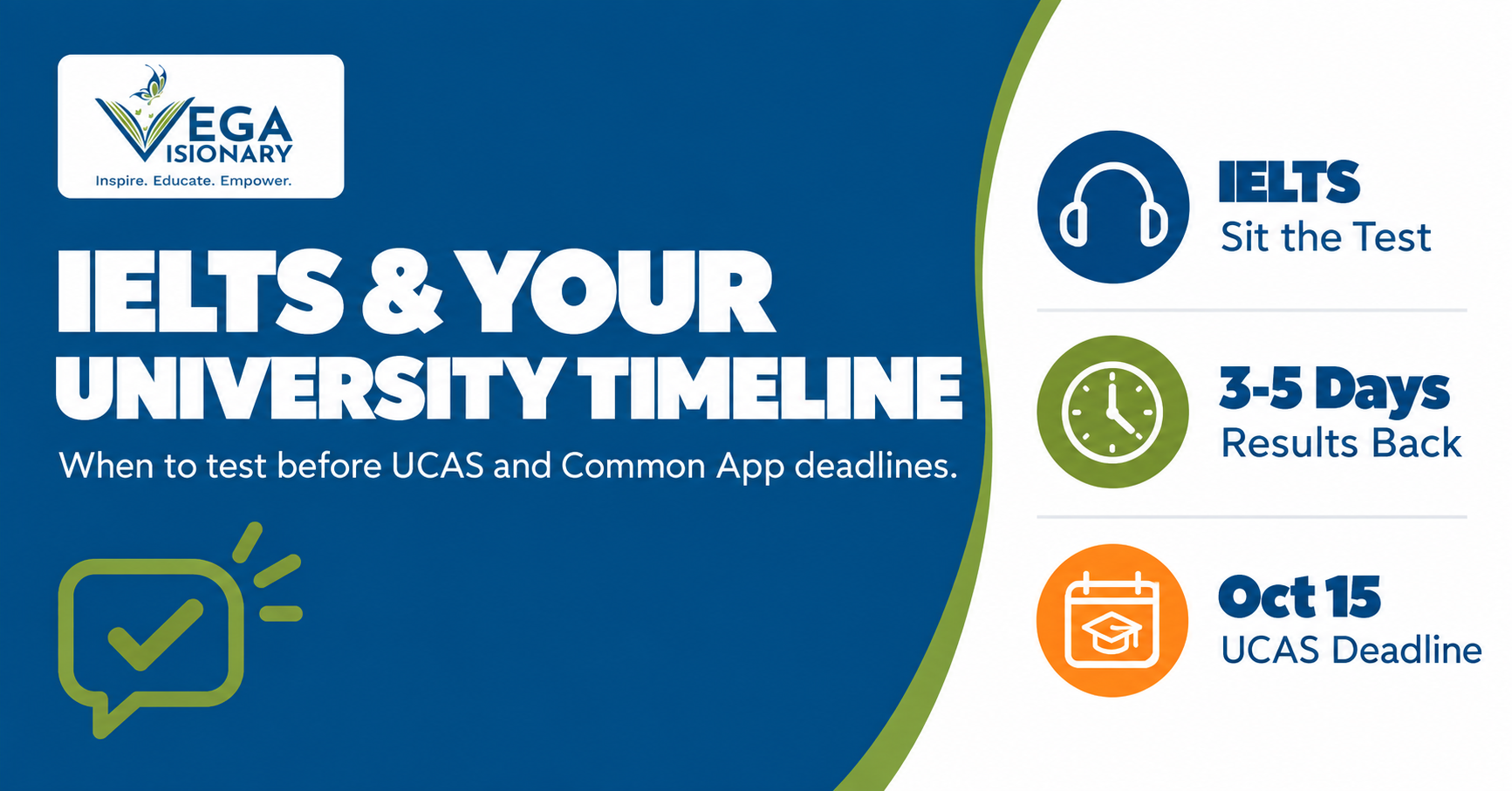 VEGA
VISIONARY
Inspire. Educate. Empower.

IELTS & YOUR UNIVERSITY TIMELINE

When to test before UCAS and Common App deadlines.

IELTS
Sit the Test

3-5 Days
Results Back

Oct 15
UCAS Deadline